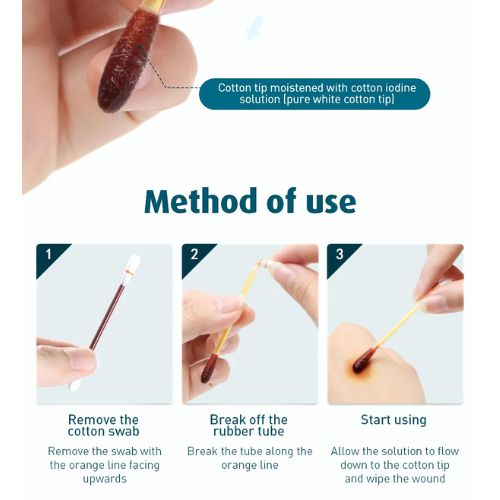 Cotton tip moistened with cotton iodine solution [pure white cotton tip]

Method of use

1

Remove the cotton swab

Remove the swab with the orange line facing upwards

2

Break off the rubber tube

Break the tube along the orange line

3

Start using

Allow the solution to flow down to the cotton tip and wipe the wound