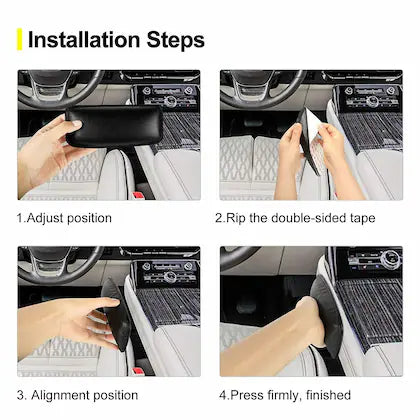 Installation Steps

1.Adjust position

2.Rip the double-sided tape

3. Alignment position

4.Press firmly, finished